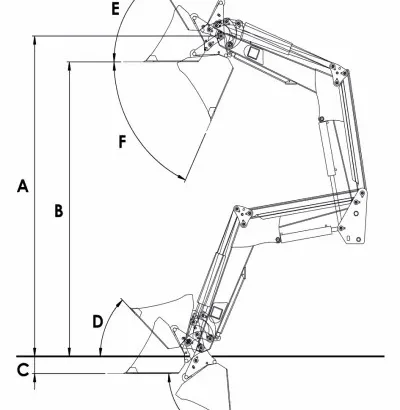 E
F
A
B
D
C